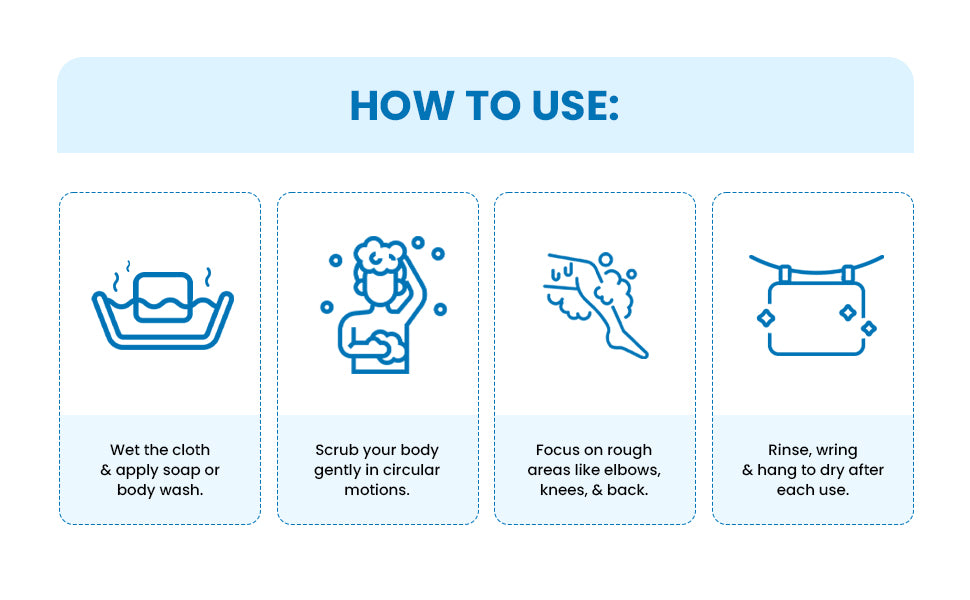 HOW TO USE:

Wet the cloth & apply soap or body wash.

Scrub your body gently in circular motions.

Focus on rough areas like elbows, knees, & back.

Rinse, wring & hang to dry after each use.