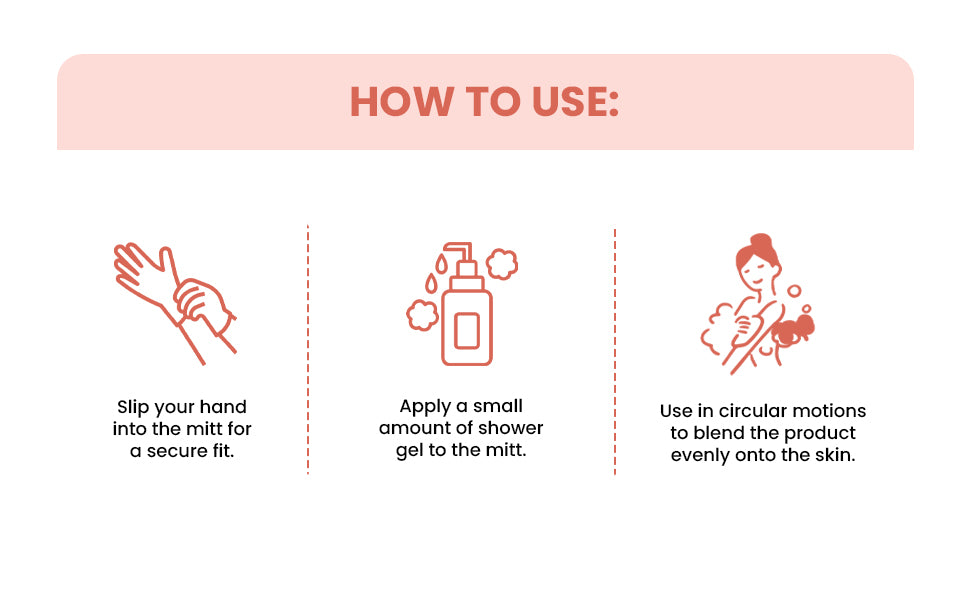 HOW TO USE:

Slip your hand into the mitt for a secure fit.

Apply a small amount of shower gel to the mitt.

Use in circular motions to blend the product evenly onto the skin.