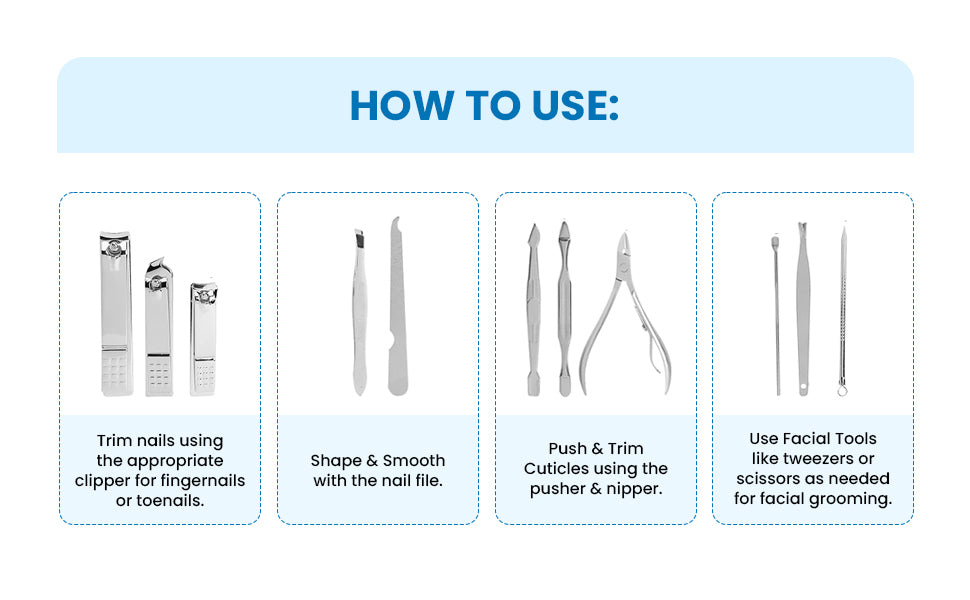 HOW TO USE:

Trim nails using the appropriate clipper for fingernails or toenails.

Shape & Smooth with the nail file.

Push & Trim Cuticles using the pusher & nipper.

Use Facial Tools like tweezers or scissors as needed for facial grooming.