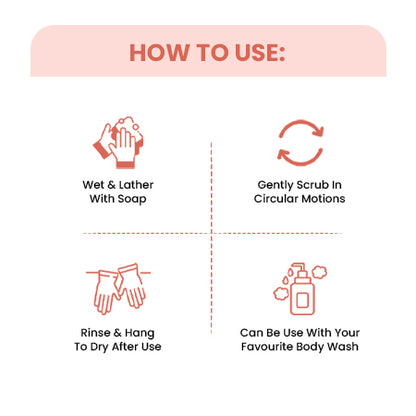 HOW TO USE:

Wet & Lather With Soap

Gently Scrub In Circular Motions

Rinse & Hang To Dry After Use

Can Be Use With Your Favourite Body Wash