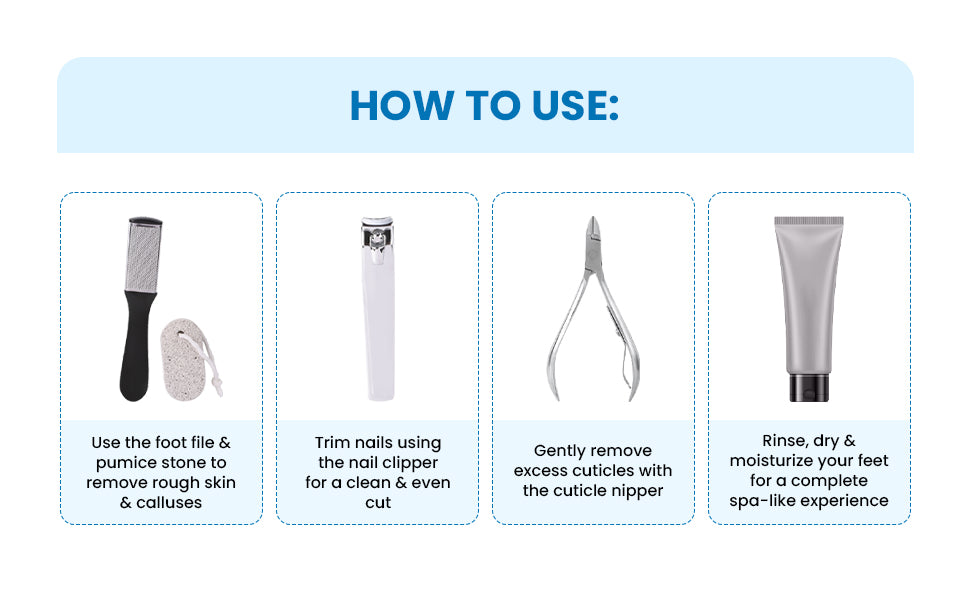 HOW TO USE:

Use the foot file & pumice stone to remove rough skin & calluses

Trim nails using the nail clipper for a clean & even cut

Gently remove excess cuticles with the cuticle nipper

Rinse, dry & moisturize your feet for a complete spa-like experience