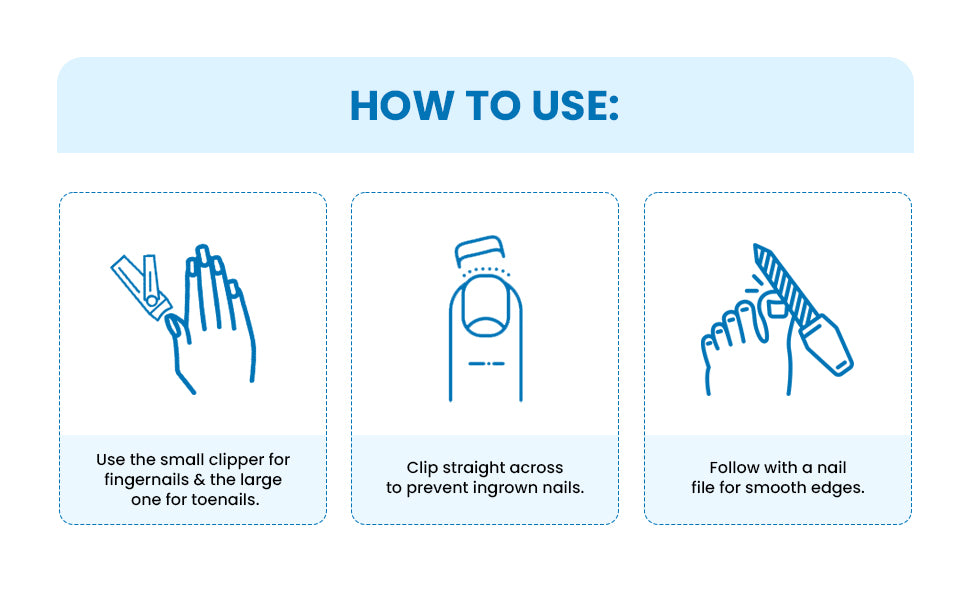 HOW TO USE:

Use the small clipper for fingernails & the large one for toenails.

Clip straight across to prevent ingrown nails.

Follow with a nail file for smooth edges.