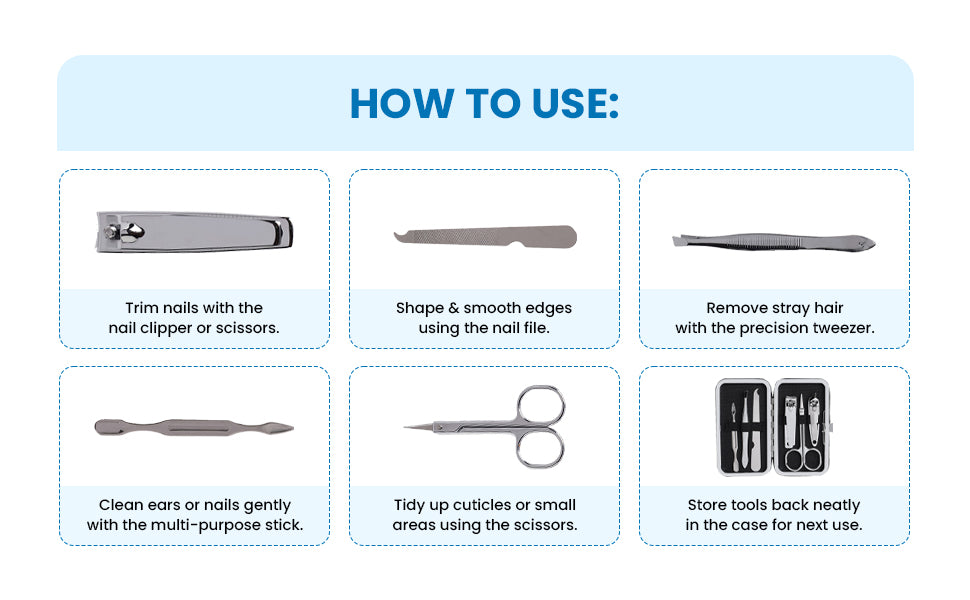 HOW TO USE:

Trim nails with the nail clipper or scissors.

Shape & smooth edges using the nail file.

Remove stray hair with the precision tweezer.

Clean ears or nails gently with the multi-purpose stick.

Tidy up cuticles or small areas using the scissors.

Store tools back neatly in the case for next use.