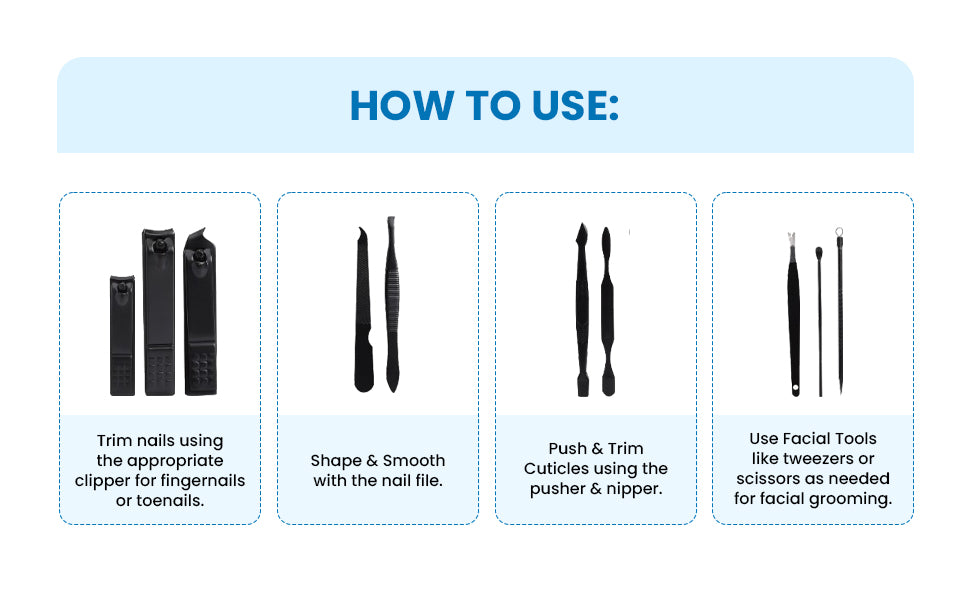 HOW TO USE:

Trim nails using the appropriate clipper for fingernails or toenails.

Shape & Smooth with the nail file.

Push & Trim Cuticles using the pusher & nipper.

Use Facial Tools like tweezers or scissors as needed for facial grooming.