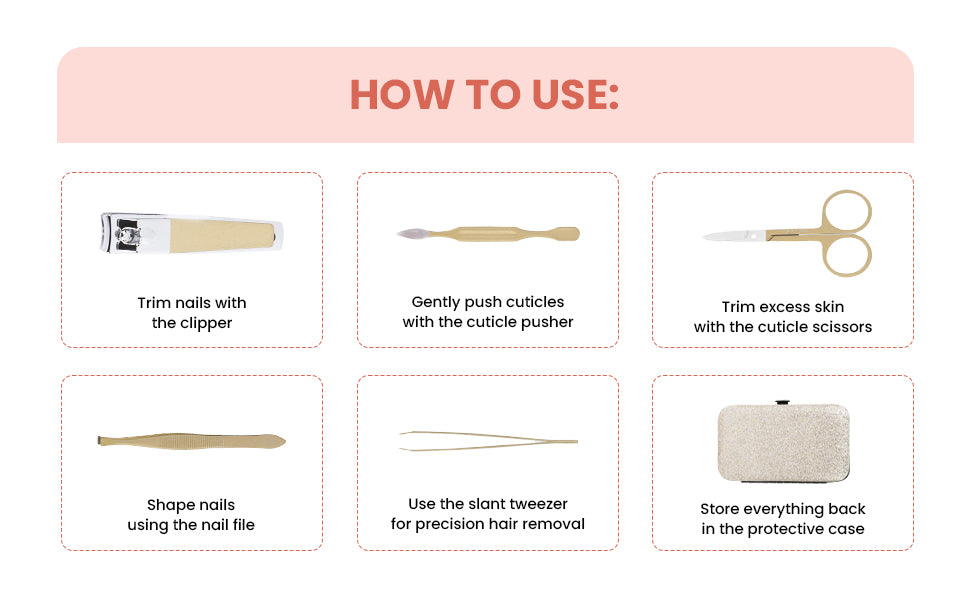 HOW TO USE:

Trim nails with the clipper

Gently push cuticles with the cuticle pusher

Trim excess skin with the cuticle scissors

Shape nails using the nail file

Use the slant tweezer for precision hair removal

Store everything back in the protective case