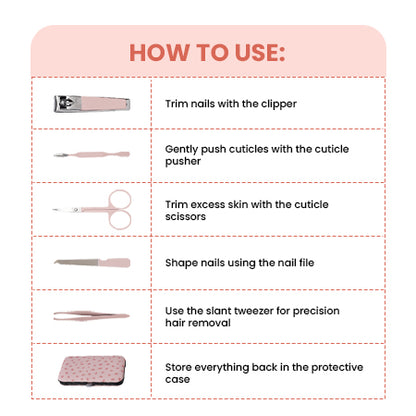 HOW TO USE:

Trim nails with the clipper

Gently push cuticles with the cuticle pusher

Trim excess skin with the cuticle scissors

Shape nails using the nail file

Use the slant tweezer for precision hair removal

Store everything back in the protective case