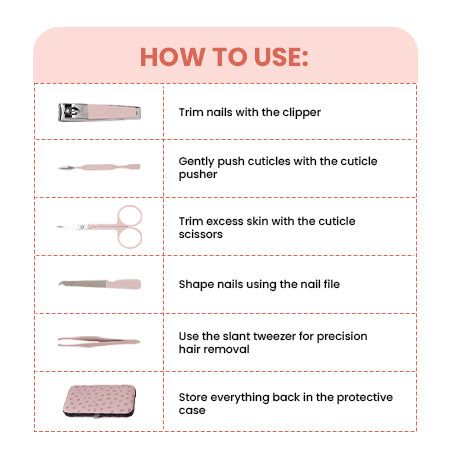 HOW TO USE:

Trim nails with the clipper

Gently push cuticles with the cuticle pusher

Trim excess skin with the cuticle scissors

Shape nails using the nail file

Use the slant tweezer for precision hair removal

Store everything back in the protective case