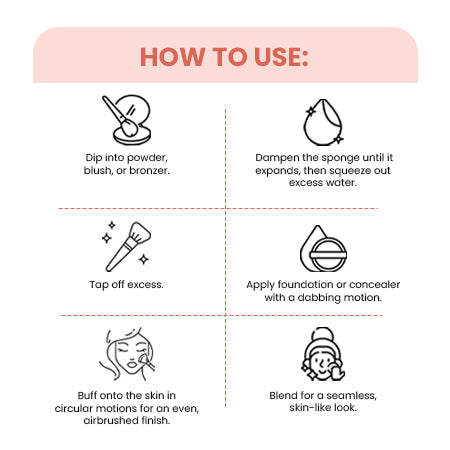 HOW TO USE:

Dip into powder, blush, or bronzer.

Tap off excess.

Buff onto the skin in circular motions for an even, airbrushed finish.

Dampen the sponge until it expands, then squeeze out excess water.

Apply foundation or concealer with a dabbing motion.

Blend for a seamless, skin-like look.