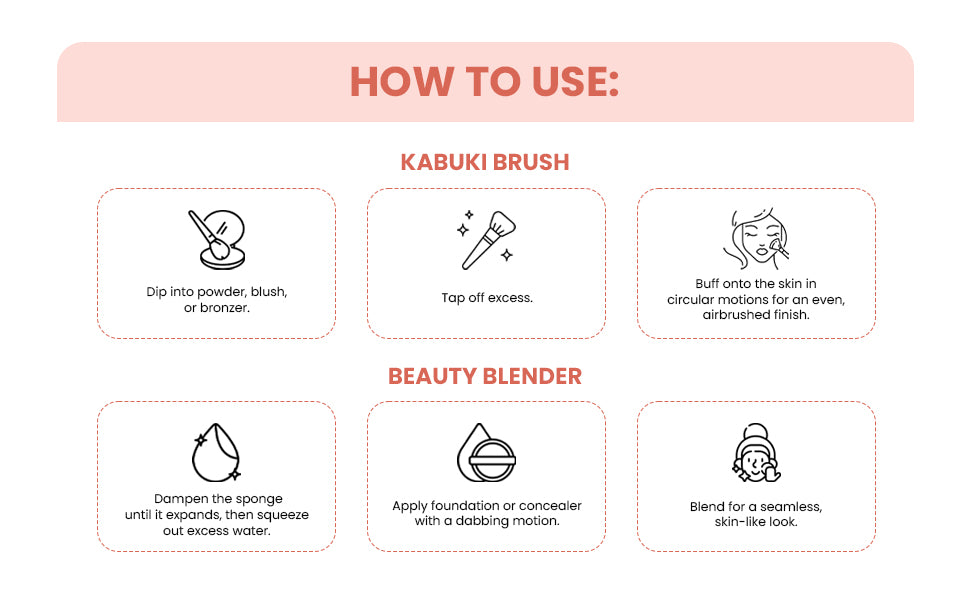 HOW TO USE:

KABUKI BRUSH

Dip into powder, blush, or bronzer.

Tap off excess.

Buff onto the skin in circular motions for an even, airbrushed finish.

BEAUTY BLENDER

Dampen the sponge until it expands, then squeeze out excess water.

Apply foundation or concealer with a dabbing motion.

Blend for a seamless, skin-like look.