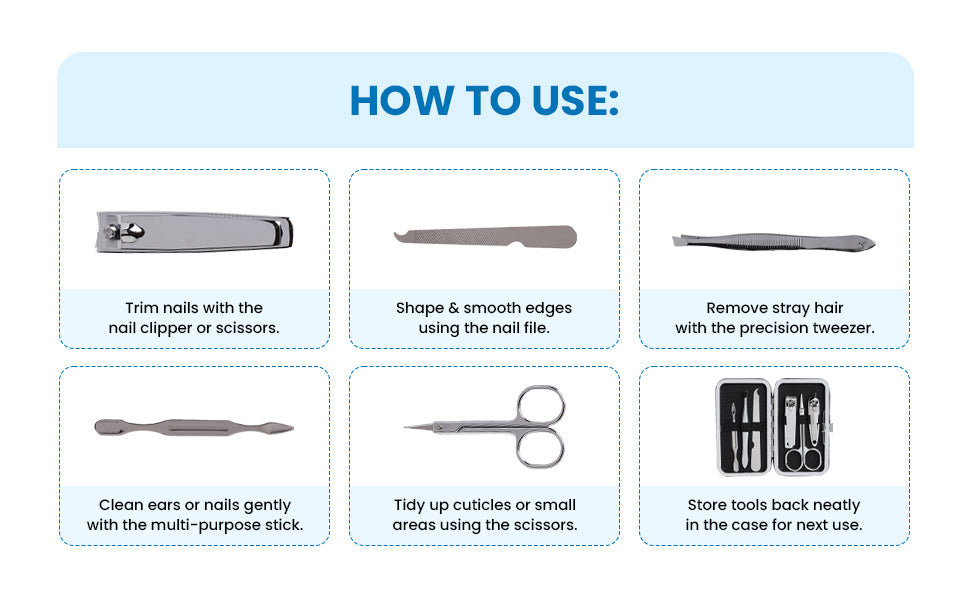 HOW TO USE:

Trim nails with the nail clipper or scissors.

Shape & smooth edges using the nail file.

Remove stray hair with the precision tweezer.

Clean ears or nails gently with the multi-purpose stick.

Tidy up cuticles or small areas using the scissors.

Store tools back neatly in the case for next use.