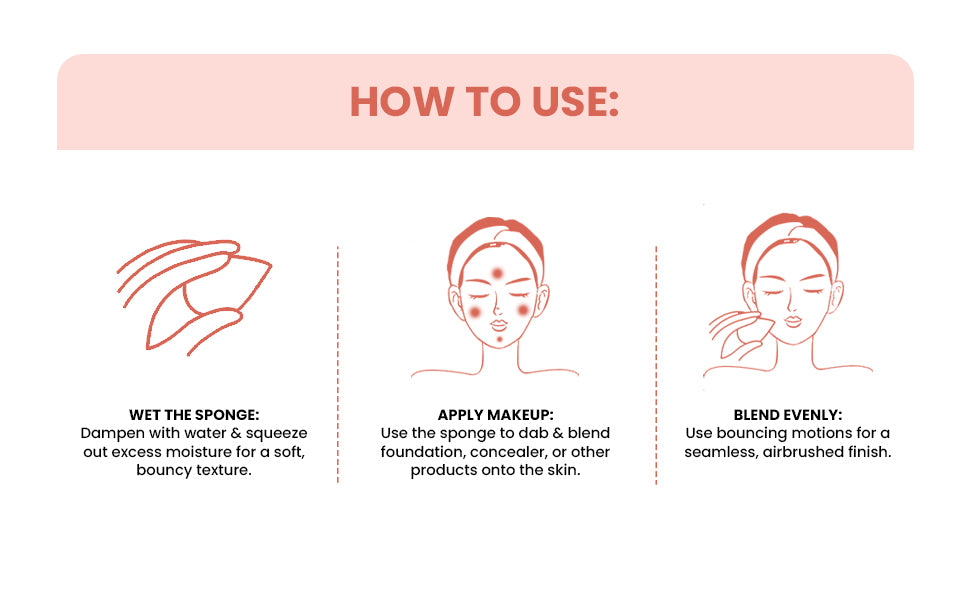 HOW TO USE:

WET THE SPONGE:
Dampen with water & squeeze out excess moisture for a soft, bouncy texture.

APPLY MAKEUP:
Use the sponge to dab & blend foundation, concealer, or other products onto the skin.

BLEND EVENLY:
Use bouncing motions for a seamless, airbrushed finish.