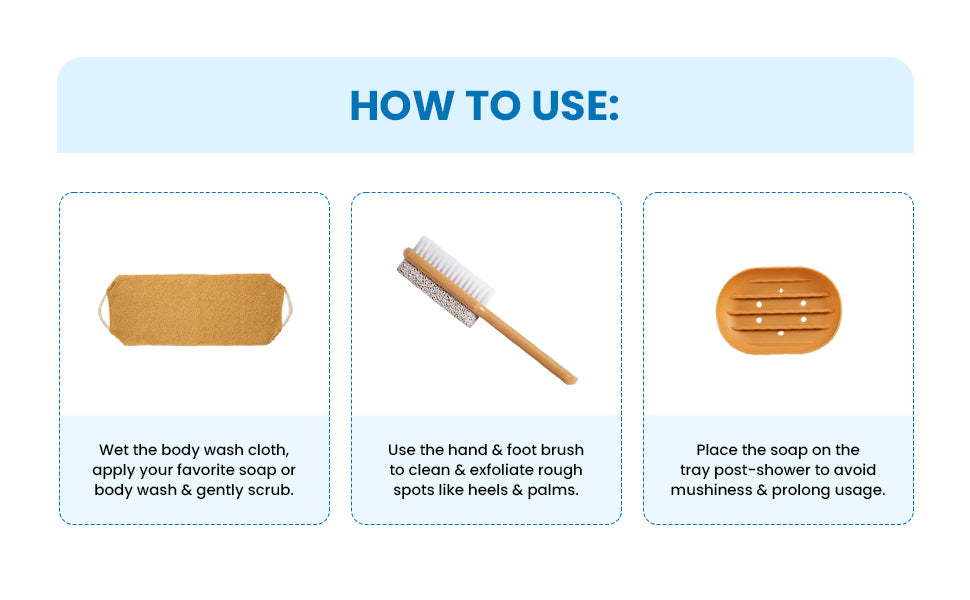 HOW TO USE:

Wet the body wash cloth, apply your favorite soap or body wash & gently scrub.

Use the hand & foot brush to clean & exfoliate rough spots like heels & palms.

Place the soap on the tray post-shower to avoid mushiness & prolong usage.