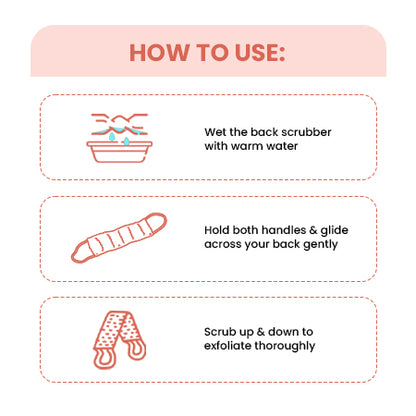 HOW TO USE:

Wet the back scrubber with warm water

Hold both handles & glide across your back gently

Scrub up & down to exfoliate thoroughly