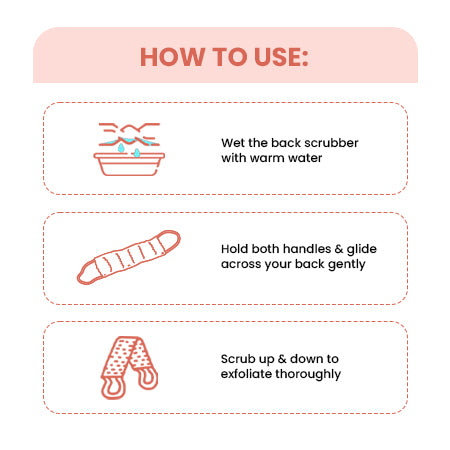 HOW TO USE:

Wet the back scrubber with warm water

Hold both handles & glide across your back gently

Scrub up & down to exfoliate thoroughly