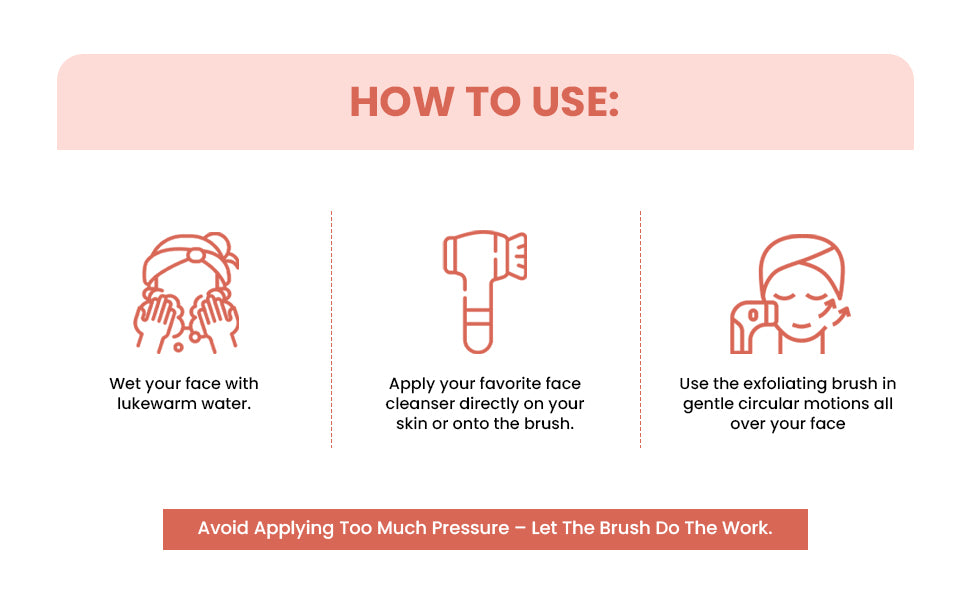 HOW TO USE:

Wet your face with lukewarm water.

Apply your favorite face cleanser directly on your skin or onto the brush.

Use the exfoliating brush in gentle circular motions all over your face

Avoid Applying Too Much Pressure – Let The Brush Do The Work.