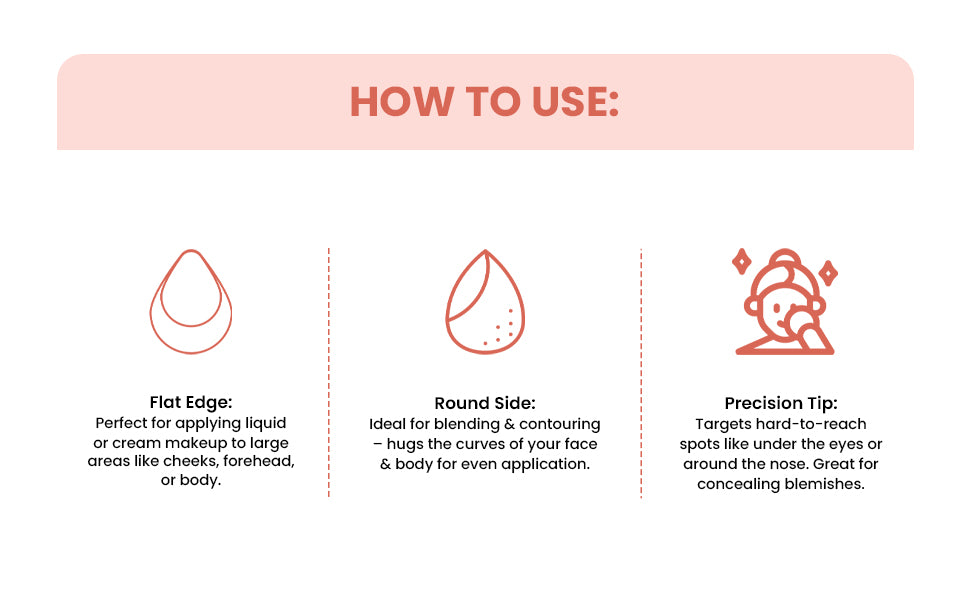 HOW TO USE:

Flat Edge:
Perfect for applying liquid or cream makeup to large areas like cheeks, forehead, or body.

Round Side:
Ideal for blending & contouring – hugs the curves of your face & body for even application.

Precision Tip:
Targets hard-to-reach spots like under the eyes or around the nose. Great for concealing blemishes.