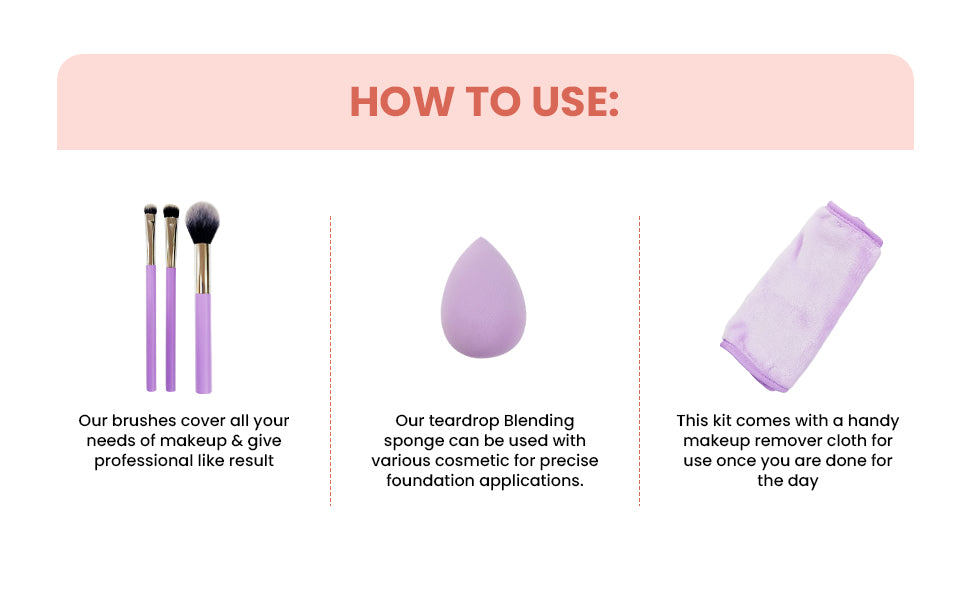 HOW TO USE:

Our brushes cover all your needs of makeup & give professional like result

Our teardrop Blending sponge can be used with various cosmetic for precise foundation applications.

This kit comes with a handy makeup remover cloth for use once you are done for the day