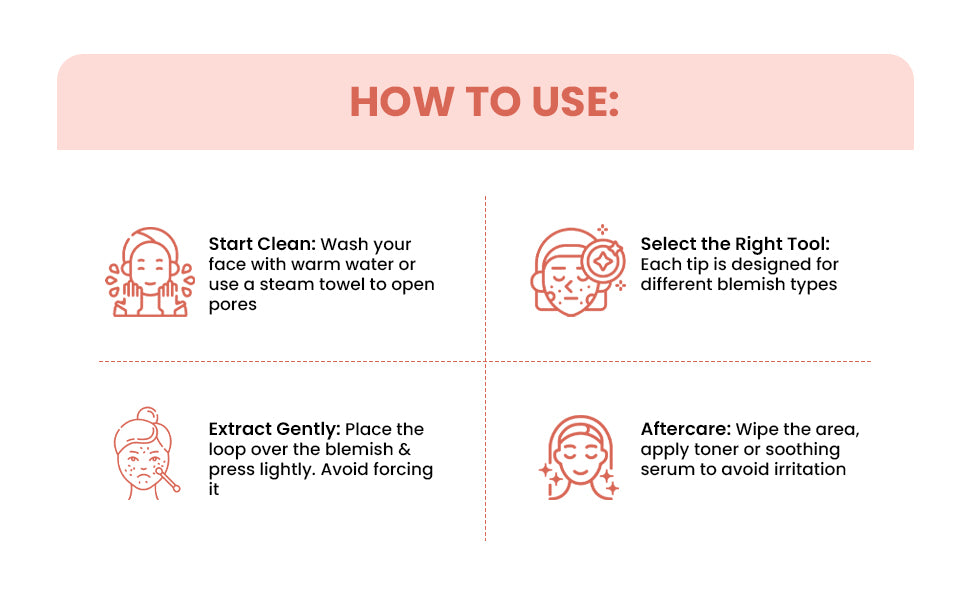 HOW TO USE:

Start Clean: Wash your face with warm water or use a steam towel to open pores

Select the Right Tool: Each tip is designed for different blemish types

Extract Gently: Place the loop over the blemish & press lightly. Avoid forcing it

Aftercare: Wipe the area, apply toner or soothing serum to avoid irritation