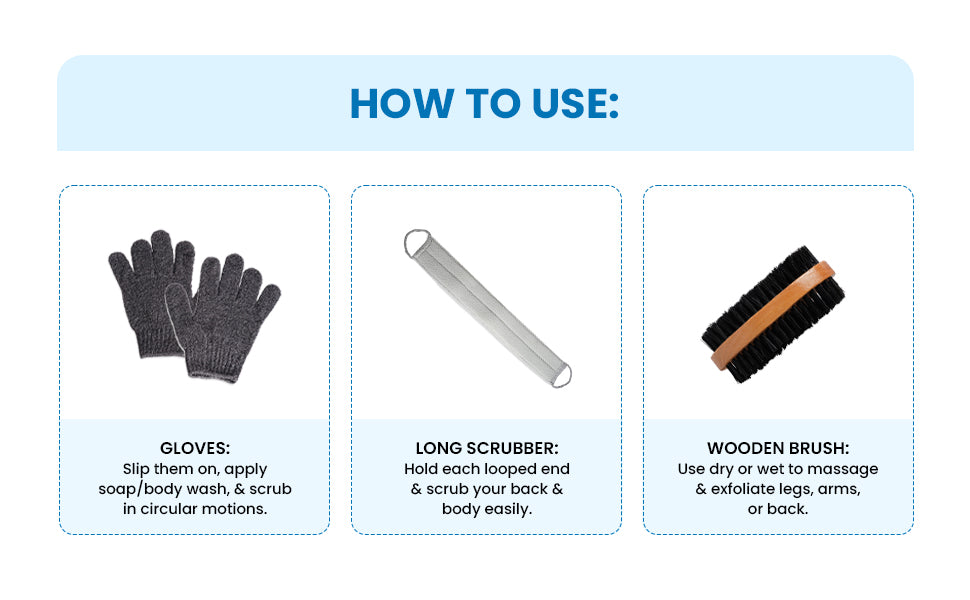 HOW TO USE:

GLOVES:
Slip them on, apply soap/body wash, & scrub in circular motions.

LONG SCRUBBER:
Hold each looped end & scrub your back & body easily.

WOODEN BRUSH:
Use dry or wet to massage & exfoliate legs, arms, or back.