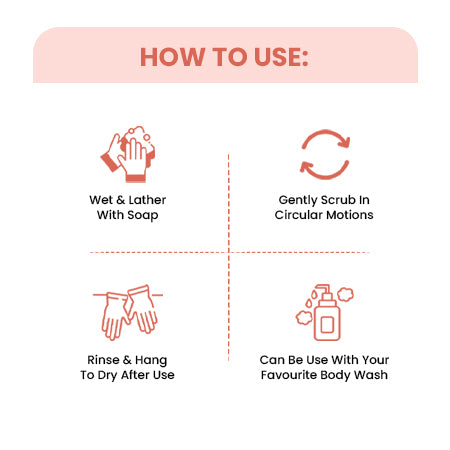 HOW TO USE:

Wet & Lather With Soap

Gently Scrub In Circular Motions

Rinse & Hang To Dry After Use

Can Be Use With Your Favourite Body Wash